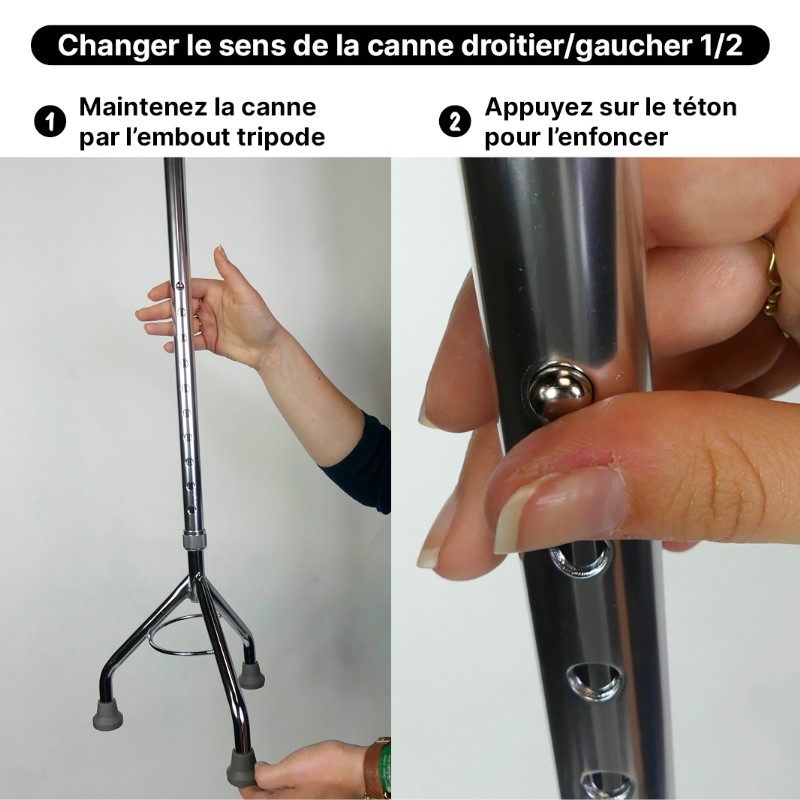 Changer le sens de la canne droitier/gaucher 1/2

1 Maintenez la canne par l'embout tripode

2 Appuyez sur le téton pour l'enfoncer